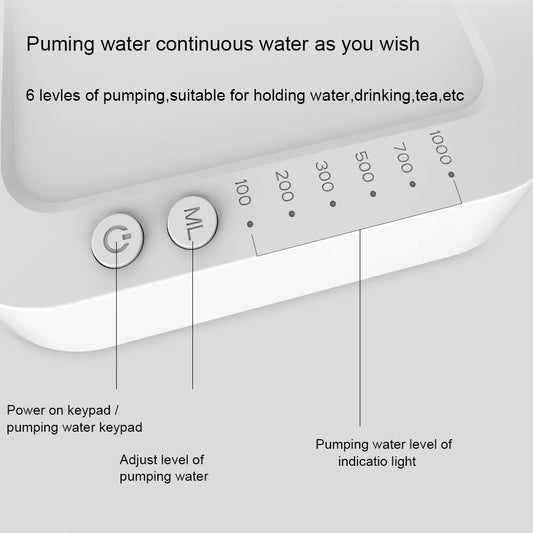 Puming water continuous water as you wish

6 levles of pumping,suitable for holding water,drinking,tea,etc

ML

100

200

300

500

700

1000

Power on keypad / pumping water keypad

Adjust level of pumping water

Pumping water level of indicatio light