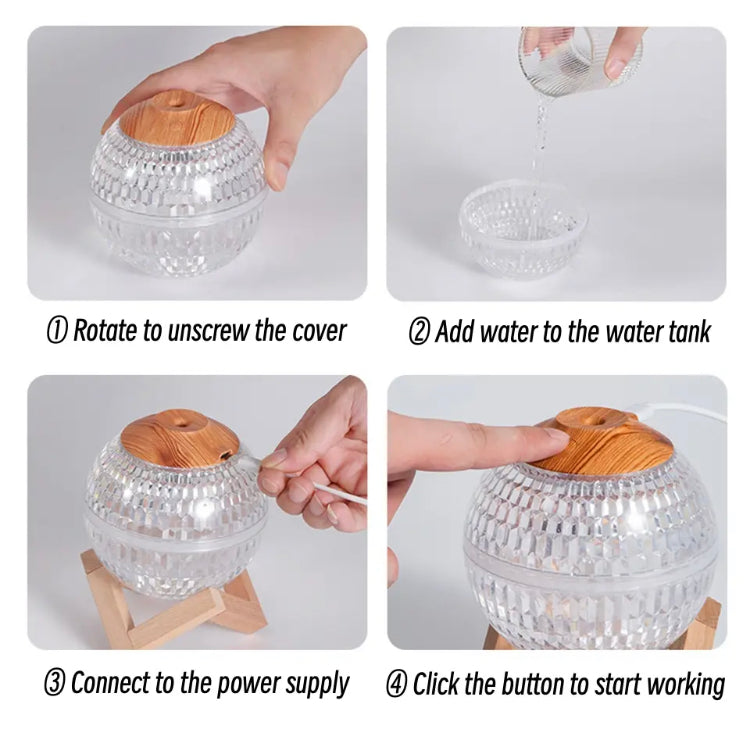 ① Rotate to unscrew the cover

② Add water to the water tank

③ Connect to the power supply

④ Click the button to start working