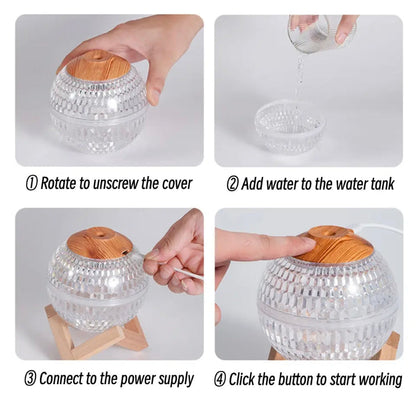 ① Rotate to unscrew the cover

② Add water to the water tank

③ Connect to the power supply

④ Click the button to start working